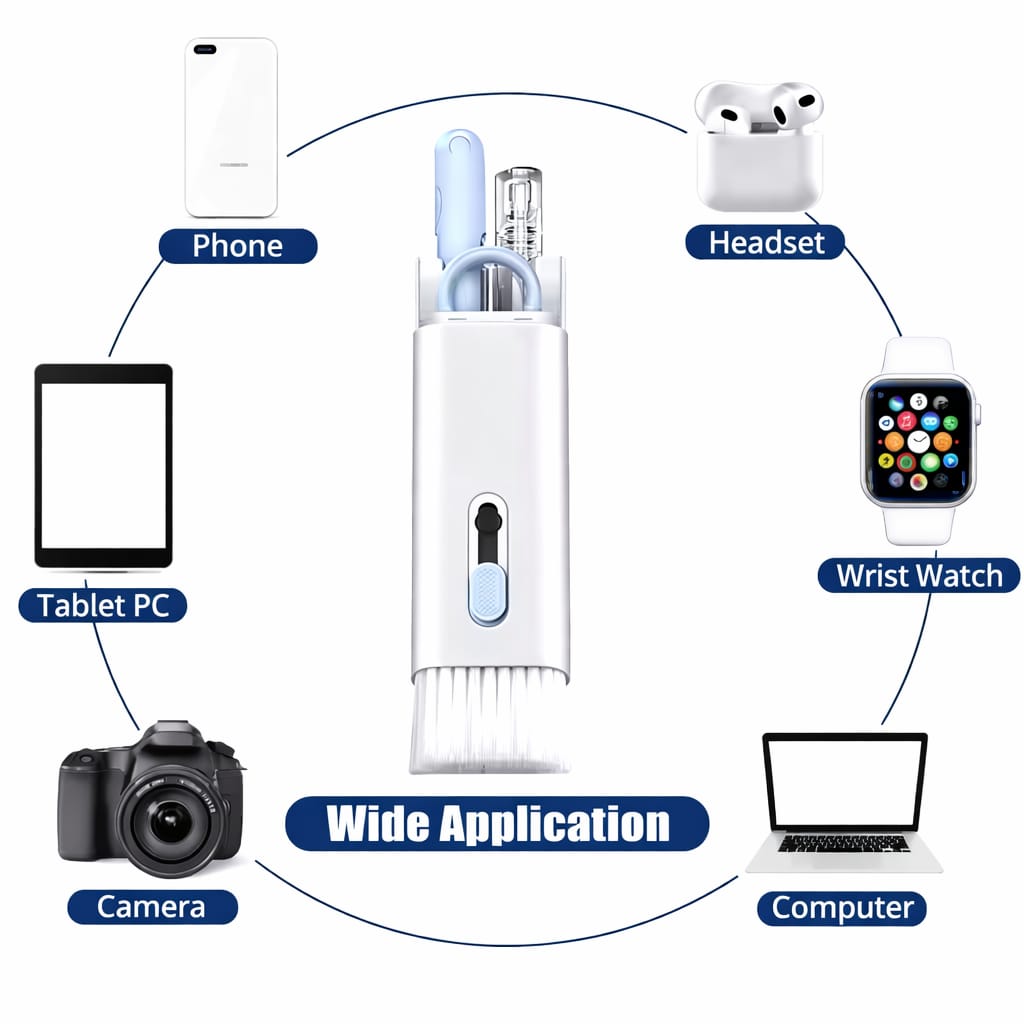 Phone

Headset

Tablet PC

Wrist Watch

Camera

Wide Application

Computer